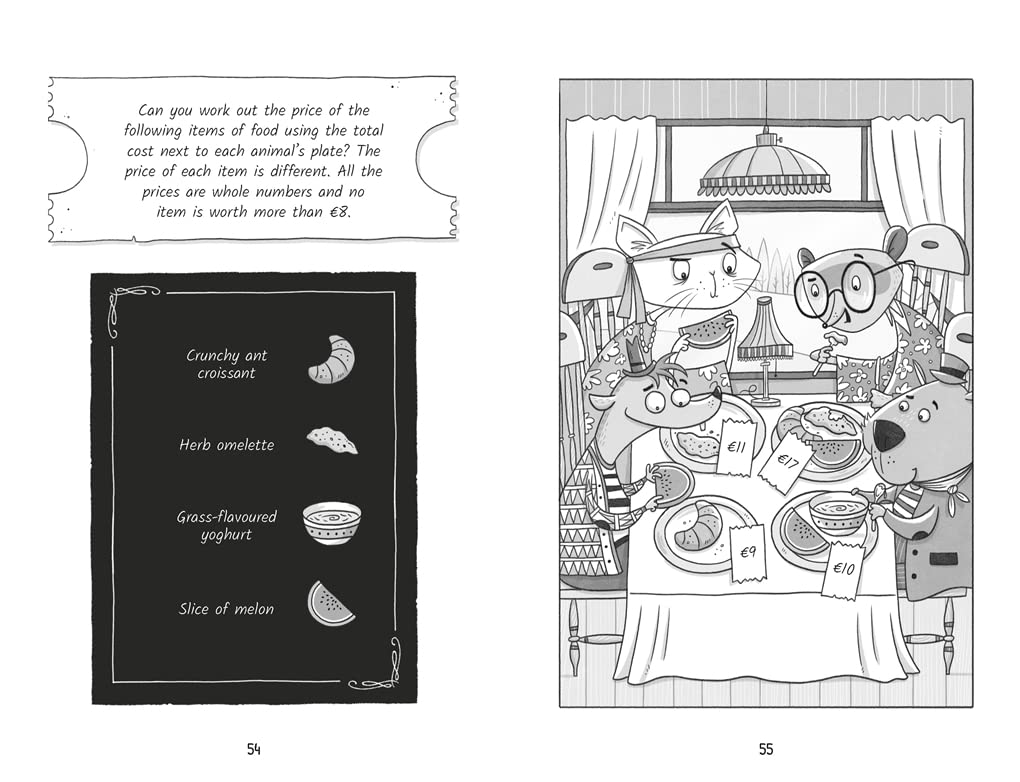 Can you work out the price of the following items of food using the total cost next to each animal's plate? The price of each item is different. All the prices are whole numbers and no item is worth more than €8.

Crunchy ant croissant

Herb omelette

Grass-flavoured yoghurt

Slice of melon

54

€11

€17

€9

€10

55